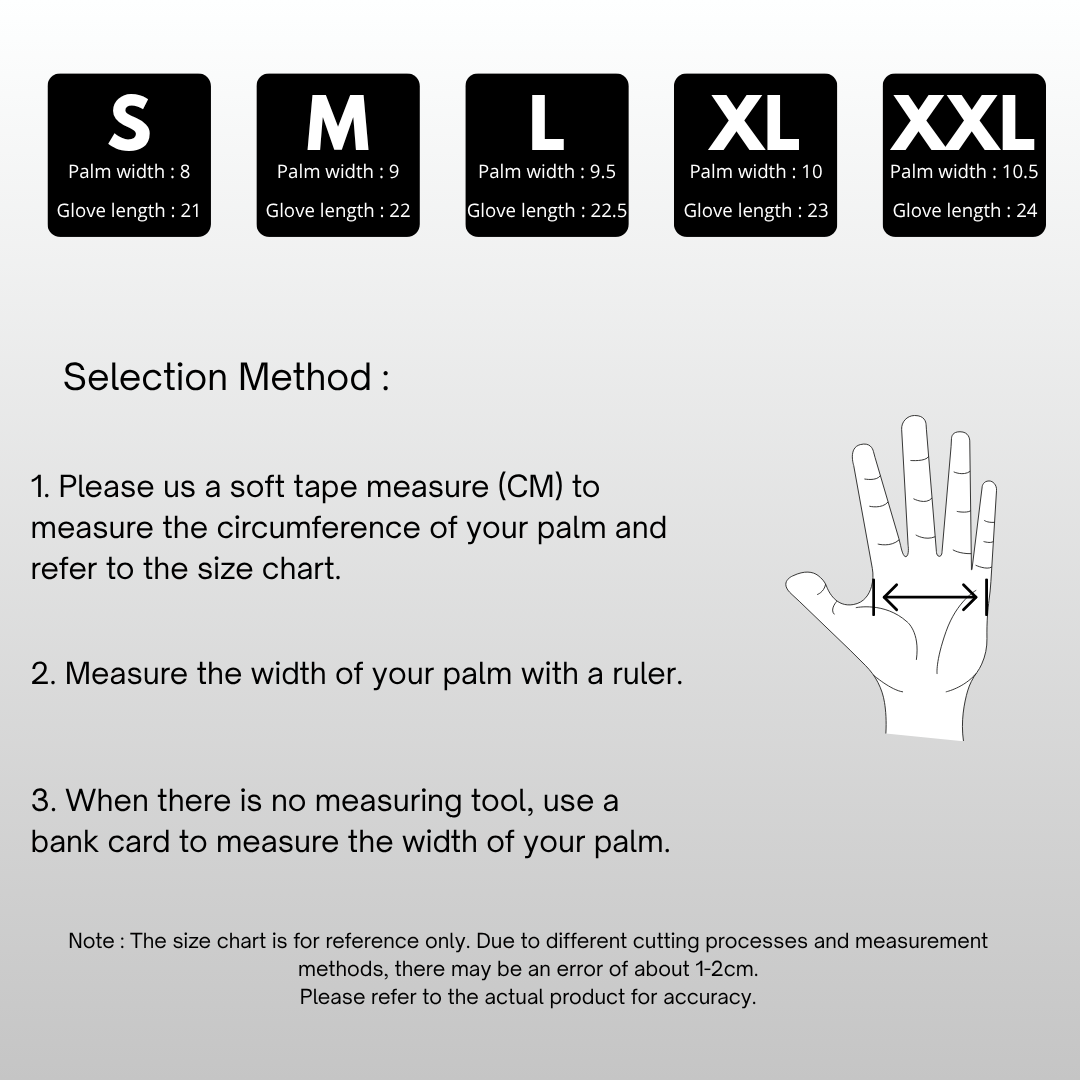 S
Palm width : 8
Glove length : 21

M
Palm width : 9
Glove length : 22

L
Palm width : 9.5
Glove length : 22.5

XL
Palm width : 10
Glove length : 23

XXL
Palm width : 10.5
Glove length : 24

Selection Method :

1. Please us a soft tape measure (CM) to measure the circumference of your palm and refer to the size chart.

2. Measure the width of your palm with a ruler.

3. When there is no measuring tool, use a bank card to measure the width of your palm.

Note : The size chart is for reference only. Due to different cutting processes and measurement methods, there may be an error of about 1-2cm.
Please refer to the actual product for accuracy.